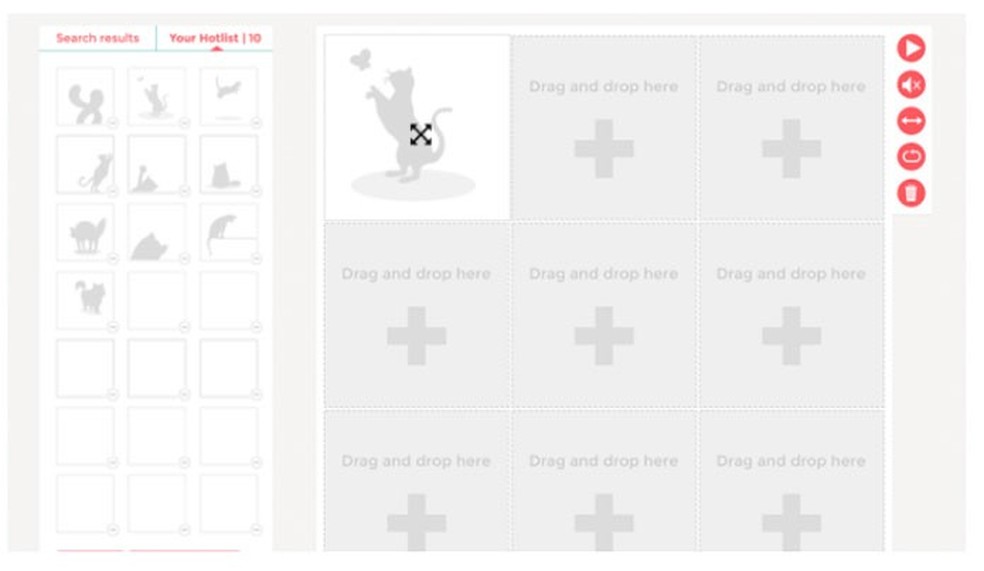 Search results
Your Hotlist | 10

Drag and drop here
Drag and drop here
Drag and drop here
Drag and drop here
Drag and drop here
Drag and drop here
Drag and drop here
Drag and drop here