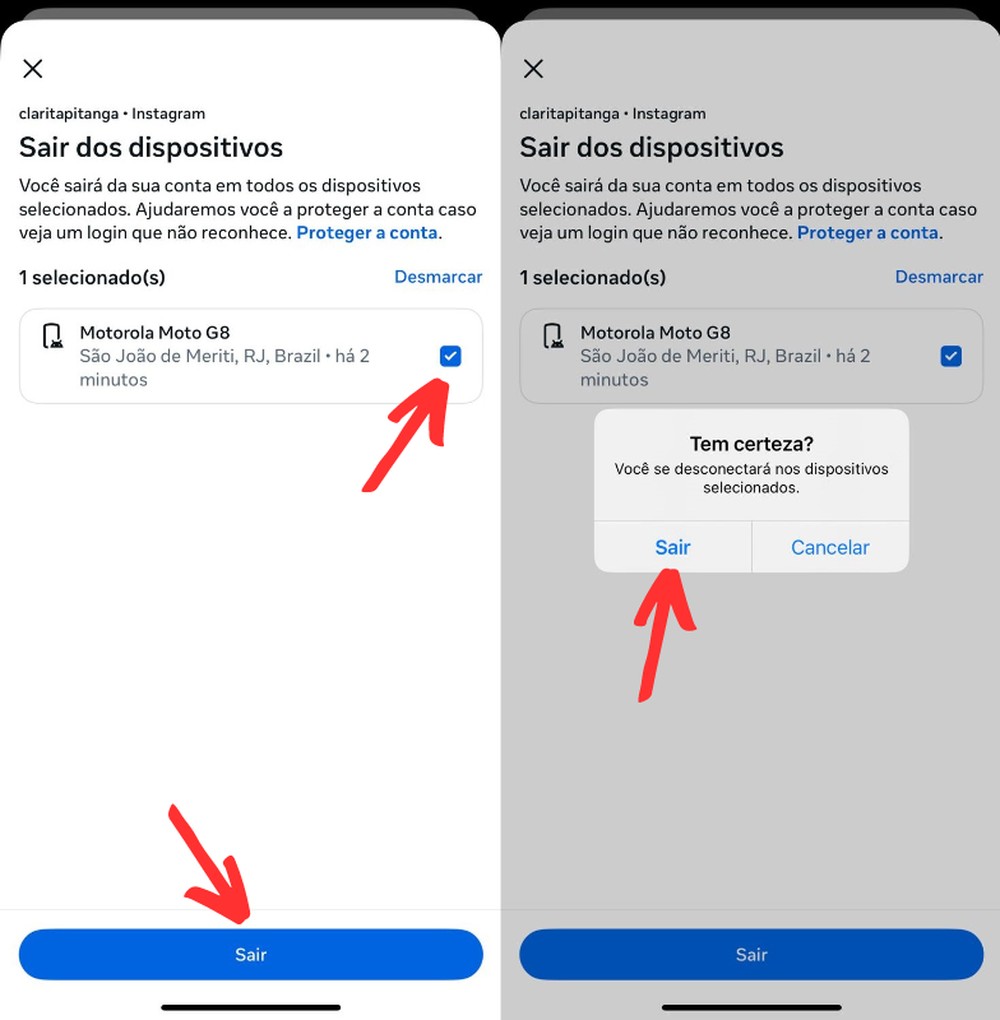 claritapitanga • Instagram

Sair dos dispositivos

Você sairá da sua conta em todos os dispositivos selecionados. Ajudaremos você a proteger a conta caso veja um login que não reconhece. Proteger a conta.

1 selecionado(s)

Desmarcar

Motorola Moto G8
São João de Meriti, RJ, Brazil • há 2 minutos

Sair

claritapitanga • Instagram

Sair dos dispositivos

Você sairá da sua conta em todos os dispositivos selecionados. Ajudaremos você a proteger a conta caso veja um login que não reconhece. Proteger a conta.

1 selecionado(s)

Desmarcar

Motorola Moto G8
São João de Meriti, RJ, Brazil • há 2 minutos

Tem certeza?

Você se desconectará nos dispositivos selecionados.

Sair

Cancelar

Sair