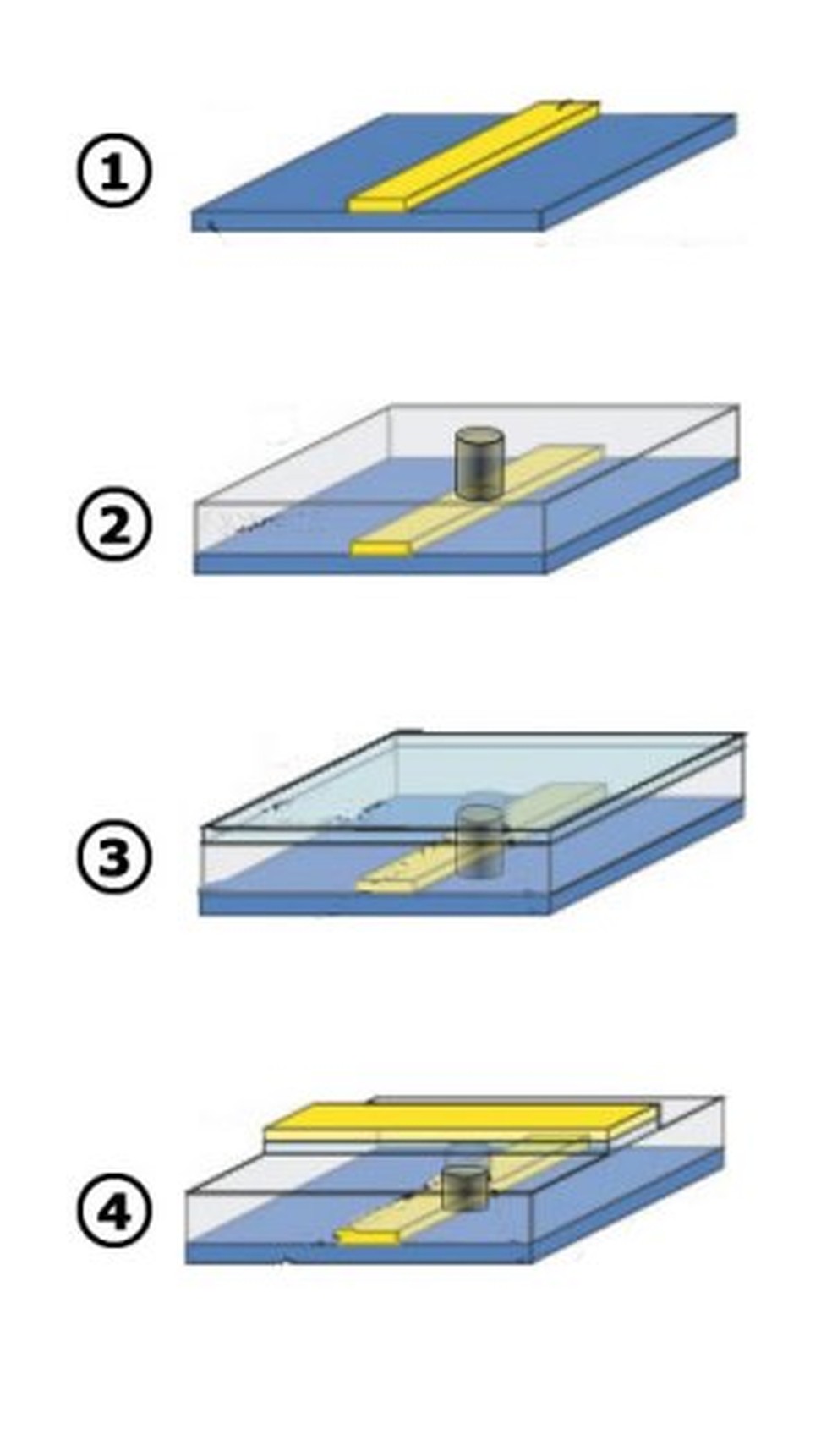 ①

②

③

④