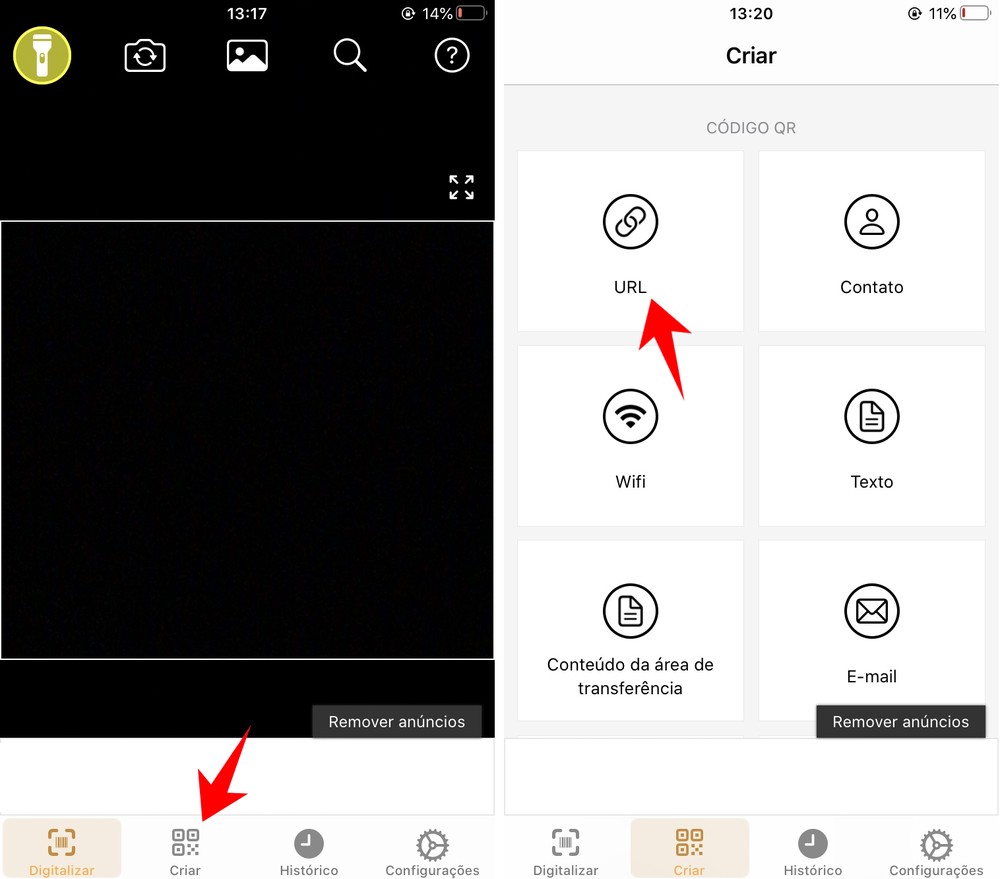 13:17 14%

Remover anúncios

Digitalizar Criar Histórico Configurações

13:20 11%

Criar

CÓDIGO QR

URL

Contato

Wifi

Texto

Conteúdo da área de transferência

E-mail

Remover anúncios

Digitalizar Criar Histórico Configurações