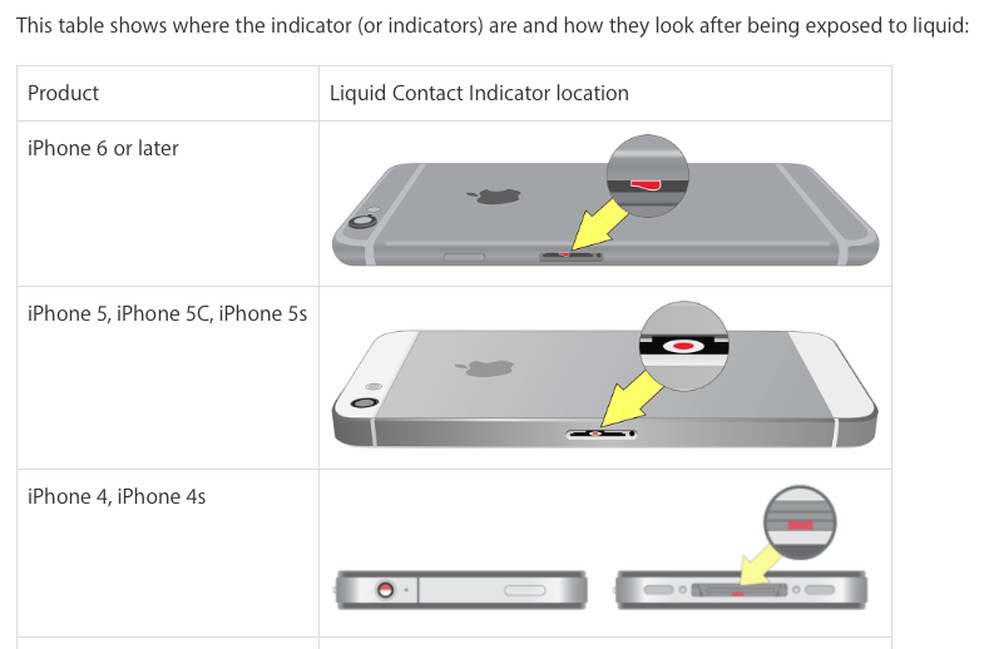 This table shows where the indicator (or indicators) are and how they look after being exposed to liquid:

| Product | Liquid Contact Indicator location |
|---|---|
| iPhone 6 or later | |
| iPhone 5, iPhone 5C, iPhone 5s | |
| iPhone 4, iPhone 4s | |