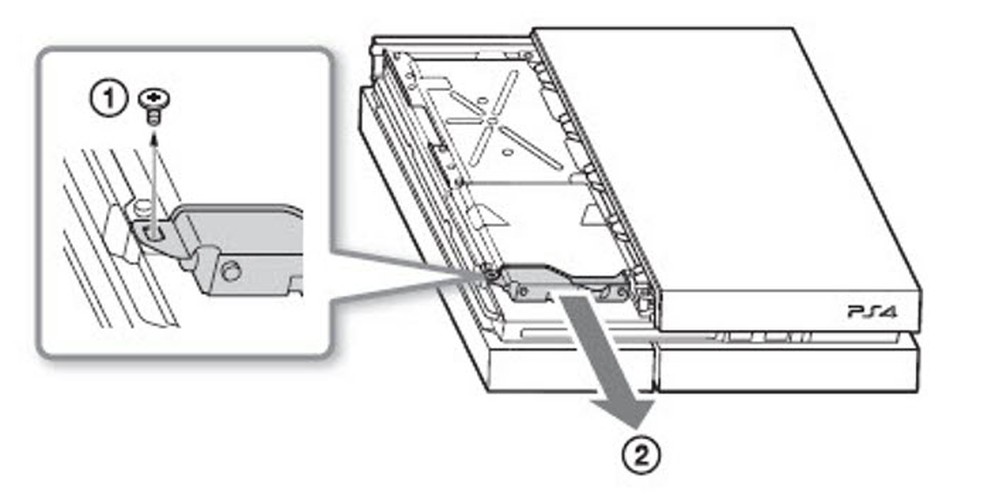 ①
PS4
②