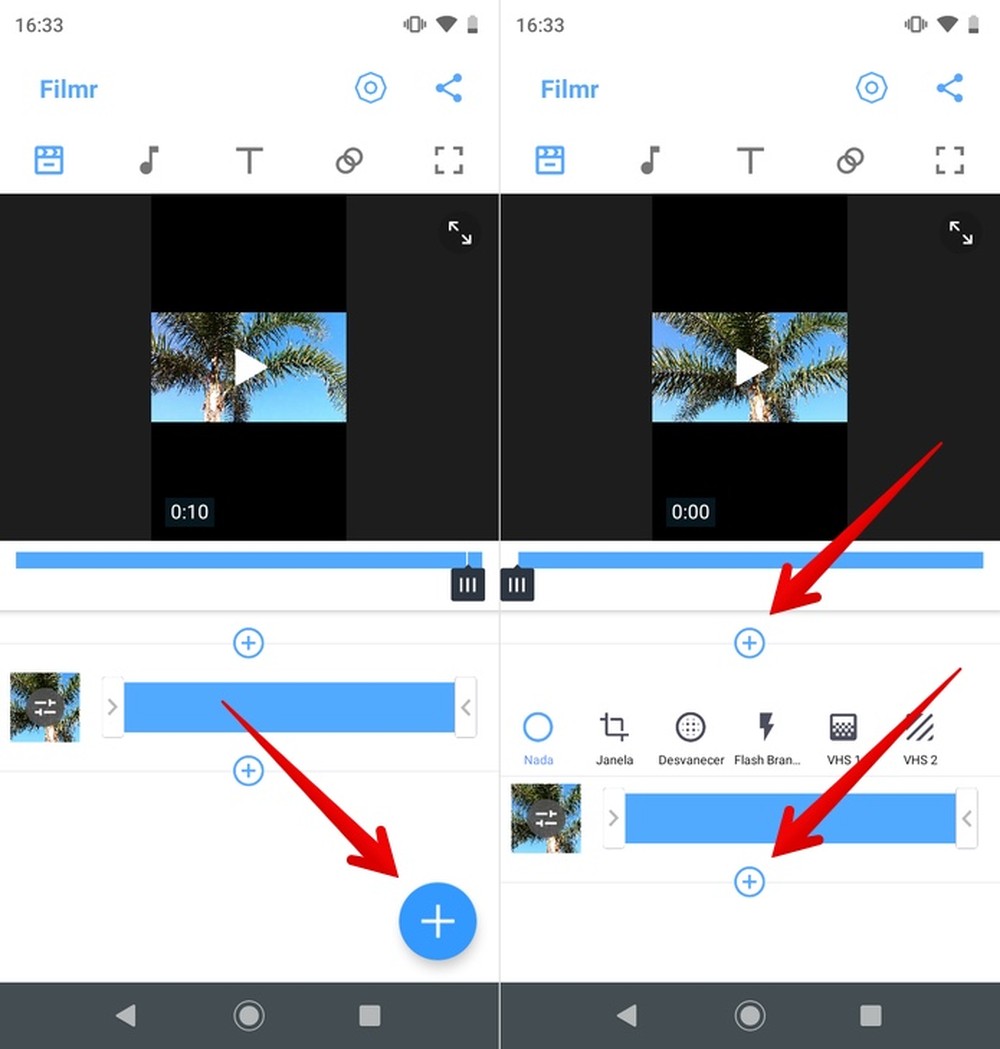 16:33

Filmr

0:10

16:33

Filmr

0:00

Nada

Janela

Desvanecer

Flash Bran...

VHS 1

VHS 2