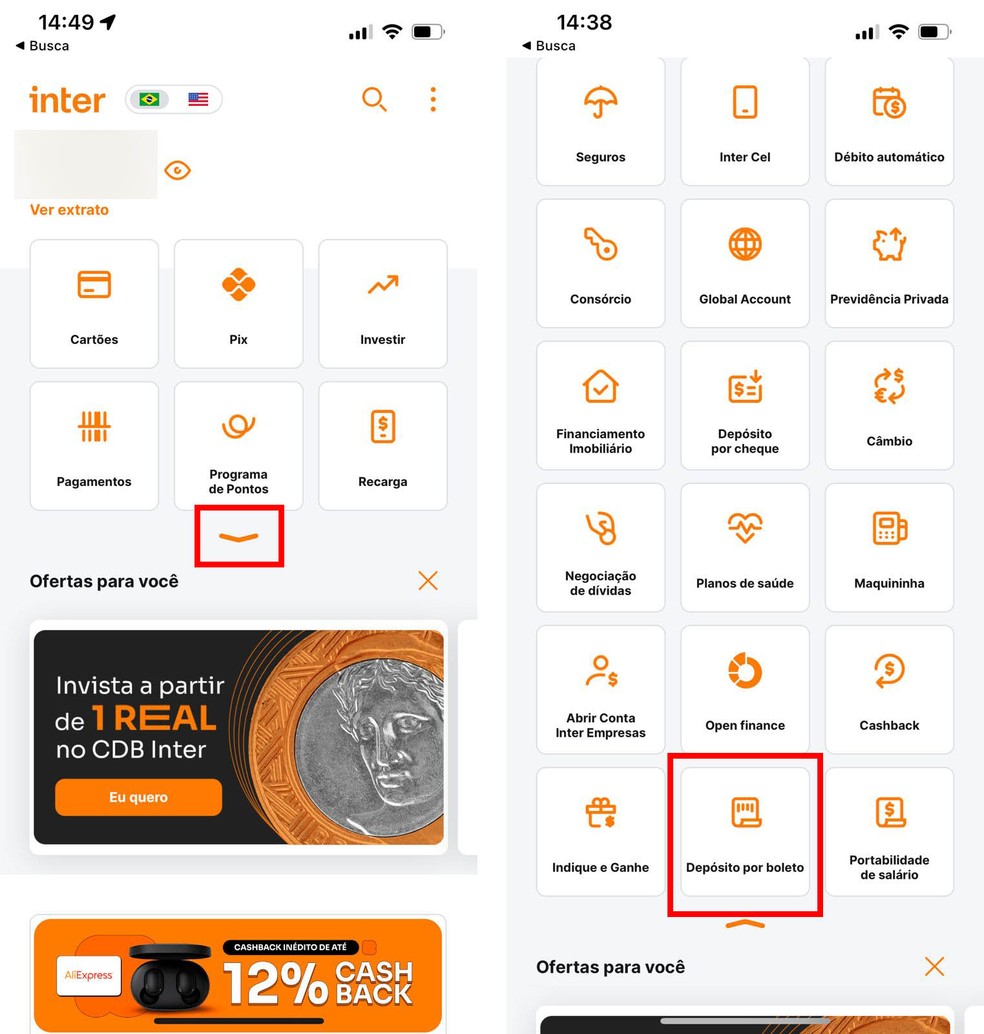 14:49
◀ Busca

inter

Ver extrato

Cartões
Pix
Investir
Pagamentos
Programa de Pontos
Recarga

Ofertas para você

Invista a partir de 1 REAL no CDB Inter

Eu quero

AliExpress
CASHBACK INÉDITO DE ATÉ
12% CASH BACK

14:38
◀ Busca

Seguros
Inter Cel
Débito automático
Consórcio
Global Account
Previdência Privada
Financiamento Imobiliário
Depósito por cheque
Câmbio
Negociação de dívidas
Planos de saúde
Maquininha
Abrir Conta Inter Empresas
Open finance
Cashback
Indique e Ganhe
Depósito por boleto
Portabilidade de salário

Ofertas para você