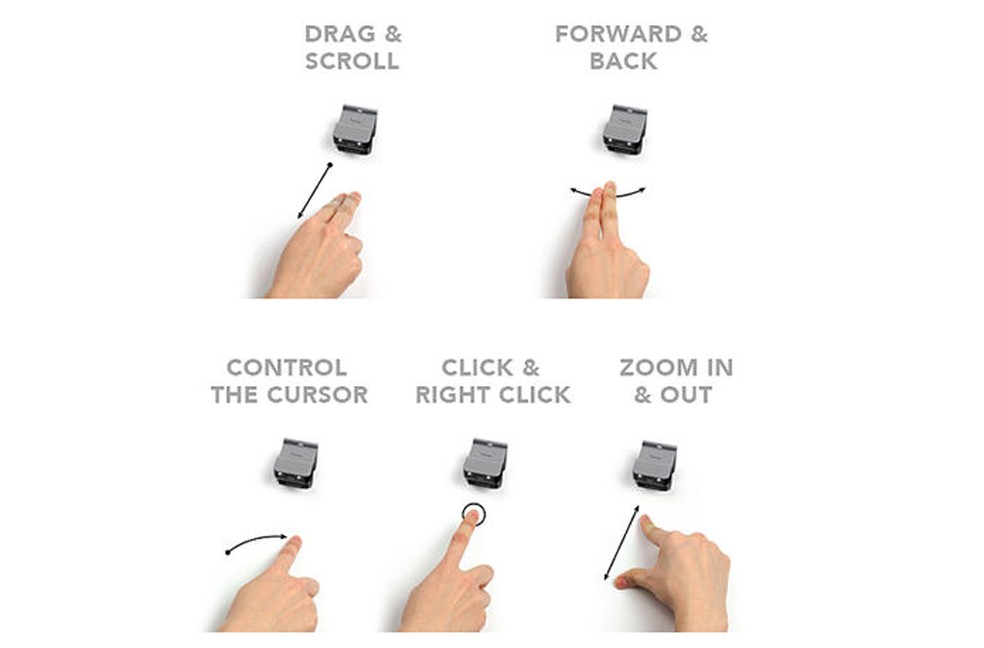 DRAG & SCROLL

FORWARD & BACK

CONTROL THE CURSOR

CLICK & RIGHT CLICK

ZOOM IN & OUT