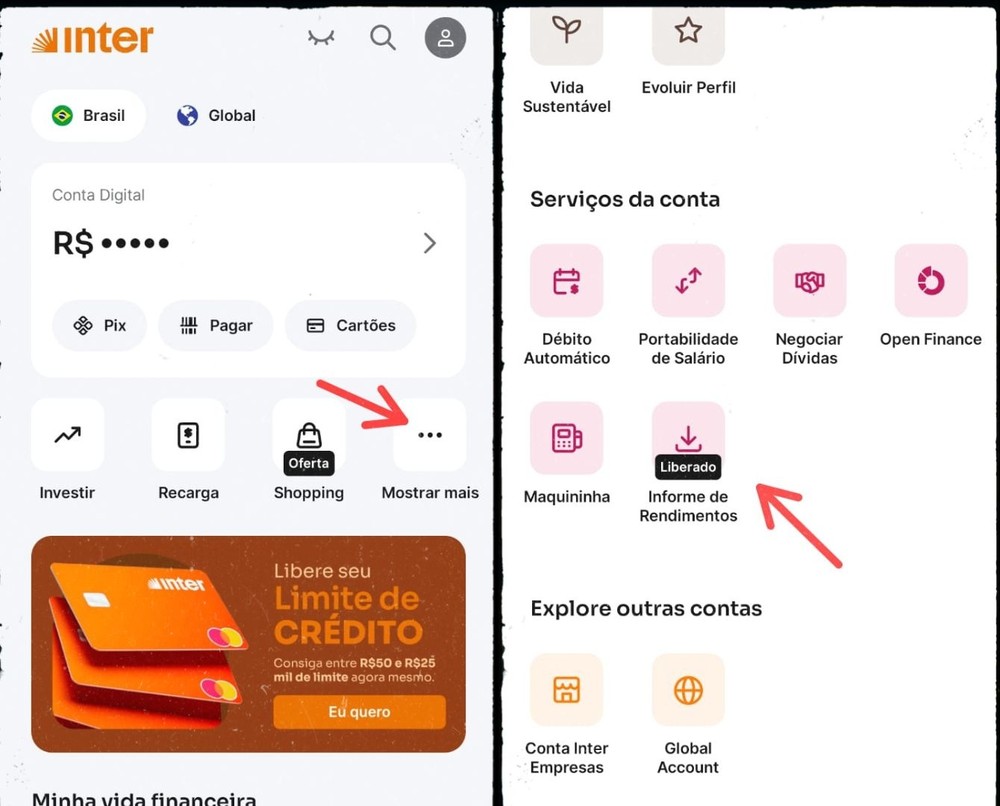 inter

Brasil
Global

Conta Digital
R$ •••••

Pix
Pagar
Cartões

Investir
Recarga
Oferta
Shopping
Mostrar mais

inter
Libere seu
Limite de
CRÉDITO
Consiga entre R$50 e R$25 mil de limite agora mesmo.
Eu quero

Minha vida financeira

Vida Sustentável
Evoluir Perfil

Serviços da conta

Débito Automático
Portabilidade de Salário
Negociar Dívidas
Open Finance
Maquininha
Liberado
Informe de Rendimentos

Explore outras contas

Conta Inter Empresas
Global Account