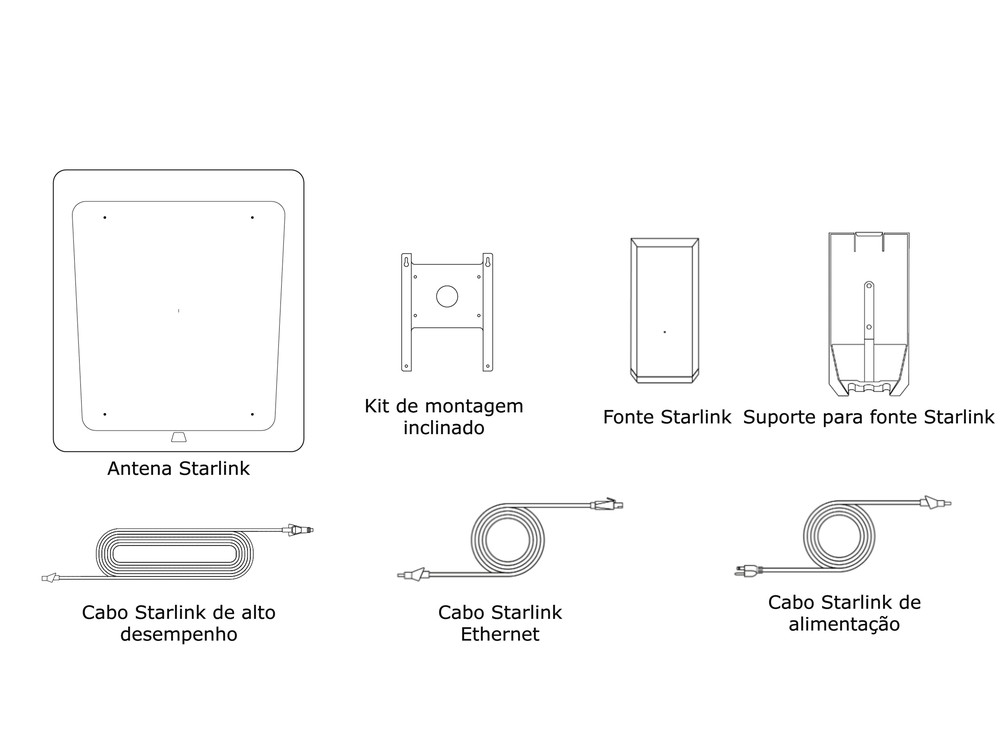 Antena Starlink

Kit de montagem inclinado

Fonte Starlink

Suporte para fonte Starlink

Cabo Starlink de alto desempenho

Cabo Starlink Ethernet

Cabo Starlink de alimentação