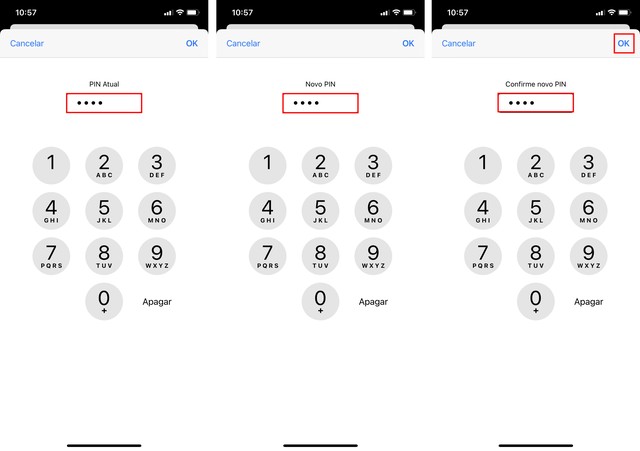 10:57

Cancelar OK

PIN Atual

••••

1
2 ABC
3 DEF
4 GHI
5 JKL
6 MNO
7 PQRS
8 TUV
9 WXYZ
0 +
Apagar

10:57

Cancelar OK

Novo PIN

••••

1
2 ABC
3 DEF
4 GHI
5 JKL
6 MNO
7 PQRS
8 TUV
9 WXYZ
0 +
Apagar

10:57

Cancelar OK

Confirme novo PIN

••••

1
2 ABC
3 DEF
4 GHI
5 JKL
6 MNO
7 PQRS
8 TUV
9 WXYZ
0 +
Apagar