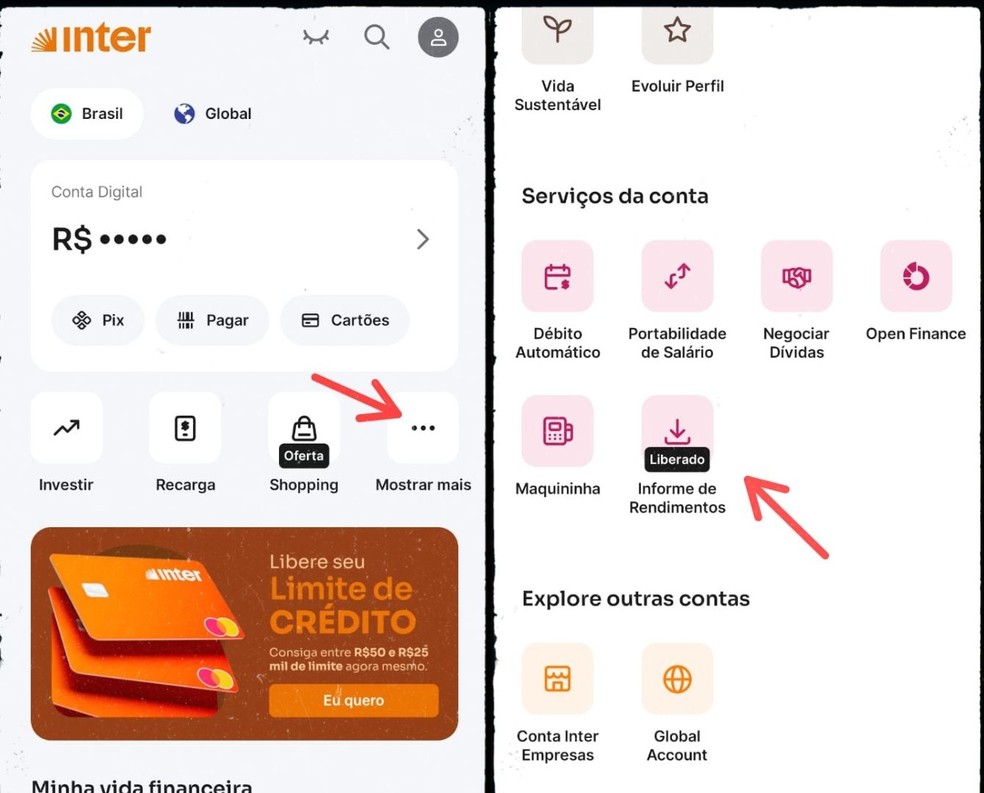 inter

Brasil

Global

Conta Digital

R$ •••••

Pix

Pagar

Cartões

Investir

Recarga

Oferta

Shopping

Mostrar mais

inter

Libere seu Limite de CRÉDITO

Consiga entre R$50 e R$25 mil de limite agora mesmo.

Eu quero

Minha vida financeira

Vida Sustentável

Evoluir Perfil

Serviços da conta

Débito Automático

Portabilidade de Salário

Negociar Dívidas

Open Finance

Maquininha

Liberado

Informe de Rendimentos

Explore outras contas

Conta Inter Empresas

Global Account