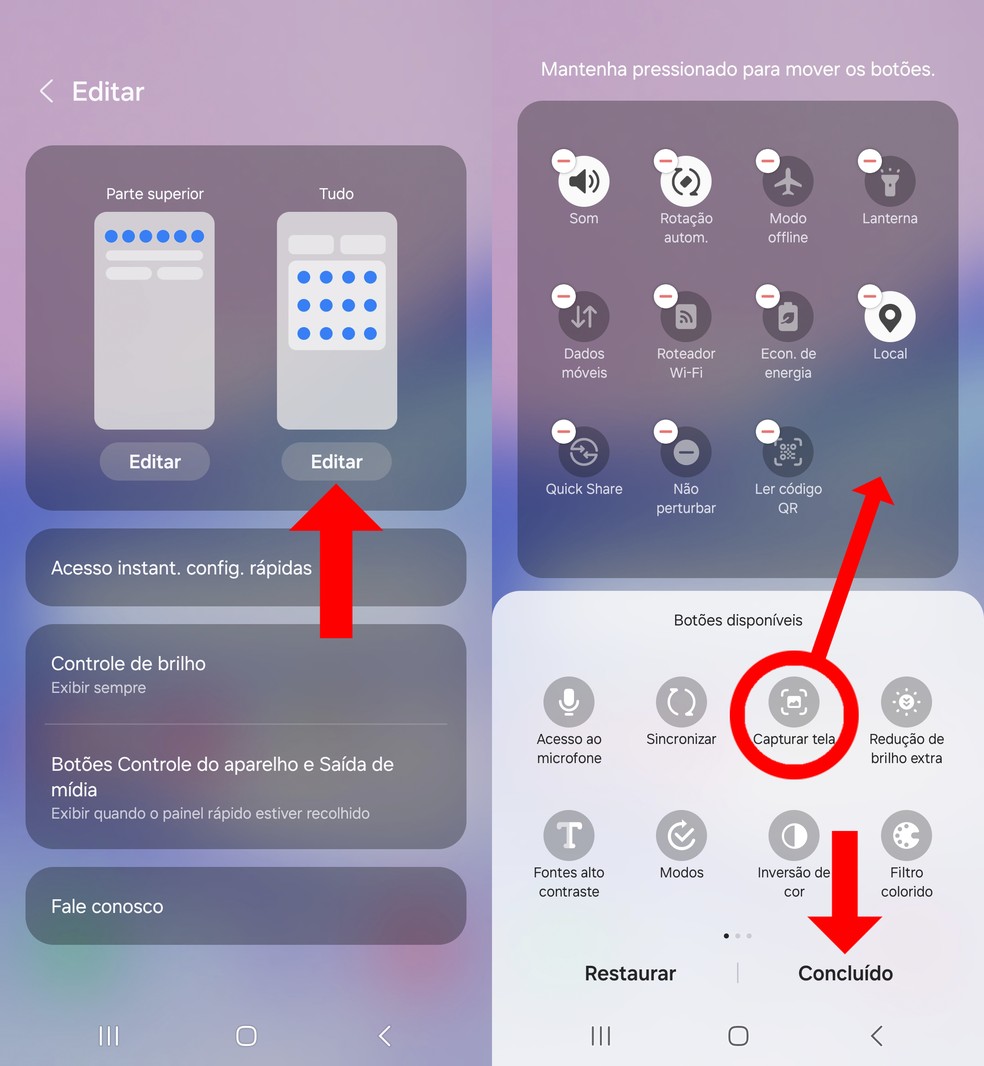 Editar

Parte superior
Tudo

Editar
Editar

Acesso instant. config. rápidas

Controle de brilho
Exibir sempre

Botões Controle do aparelho e Saída de mídia
Exibir quando o painel rápido estiver recolhido

Fale conosco

Mantenha pressionado para mover os botões.

Som
Rotação autom.
Modo offline
Lanterna
Dados móveis
Roteador Wi-Fi
Econ. de energia
Local
Quick Share
Não perturbar
Ler código QR

Botões disponíveis

Acesso ao microfone
Sincronizar
Capturar tela
Redução de brilho extra
Fontes alto contraste
Modos
Inversão de cor
Filtro colorido

Restaurar
Concluído