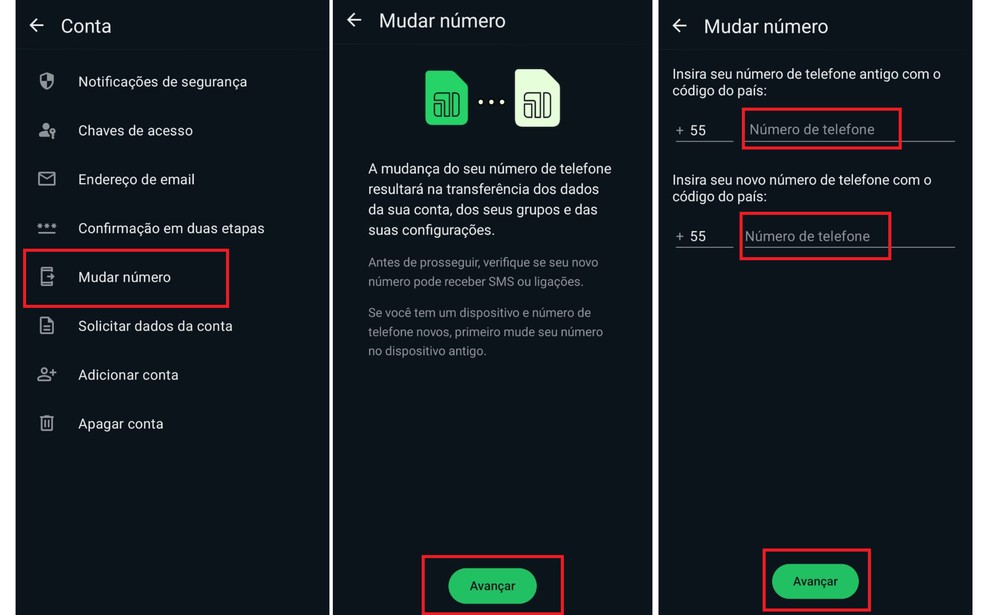 Conta

Notificações de segurança

Chaves de acesso

Endereço de email

Confirmação em duas etapas

Mudar número

Solicitar dados da conta

Adicionar conta

Apagar conta

Mudar número

A mudança do seu número de telefone resultará na transferência dos dados da sua conta, dos seus grupos e das suas configurações.

Antes de prosseguir, verifique se seu novo número pode receber SMS ou ligações.

Se você tem um dispositivo e número de telefone novos, primeiro mude seu número no dispositivo antigo.

Avançar

Mudar número

Insira seu número de telefone antigo com o código do país:

+ 55 Número de telefone

Insira seu novo número de telefone com o código do país:

+ 55 Número de telefone

Avançar