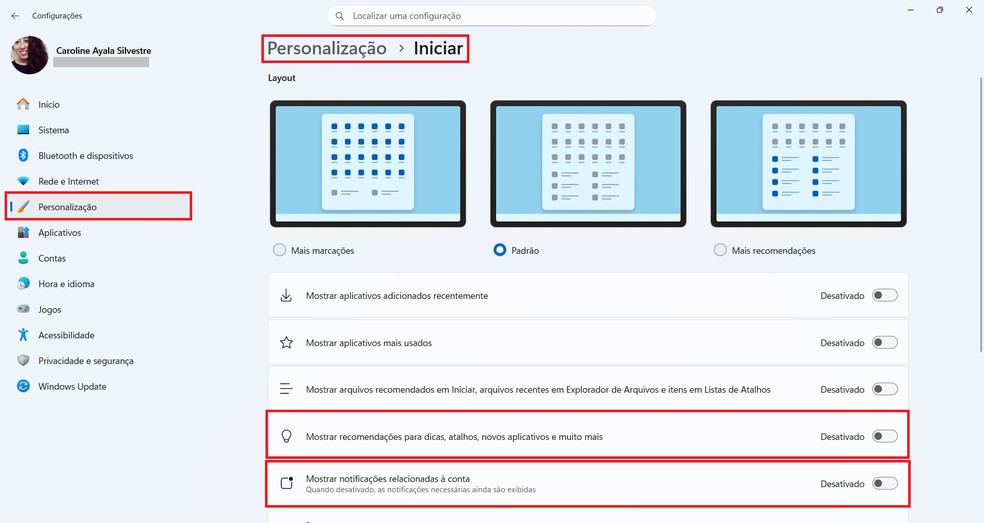 Configurações

Localizar uma configuração

Caroline Ayala Silvestre

Início
Sistema
Bluetooth e dispositivos
Rede e Internet
Personalização
Aplicativos
Contas
Hora e idioma
Jogos
Acessibilidade
Privacidade e segurança
Windows Update

Personalização > Iniciar

Layout

Mais marcações
Padrão
Mais recomendações

Mostrar aplicativos adicionados recentemente
Desativado

Mostrar aplicativos mais usados
Desativado

Mostrar arquivos recomendados em Iniciar, arquivos recentes em Explorador de Arquivos e itens em Listas de Atalhos
Desativado

Mostrar recomendações para dicas, atalhos, novos aplicativos e muito mais
Desativado

Mostrar notificações relacionadas à conta
Quando desativado, as notificações necessárias ainda são exibidas
Desativado