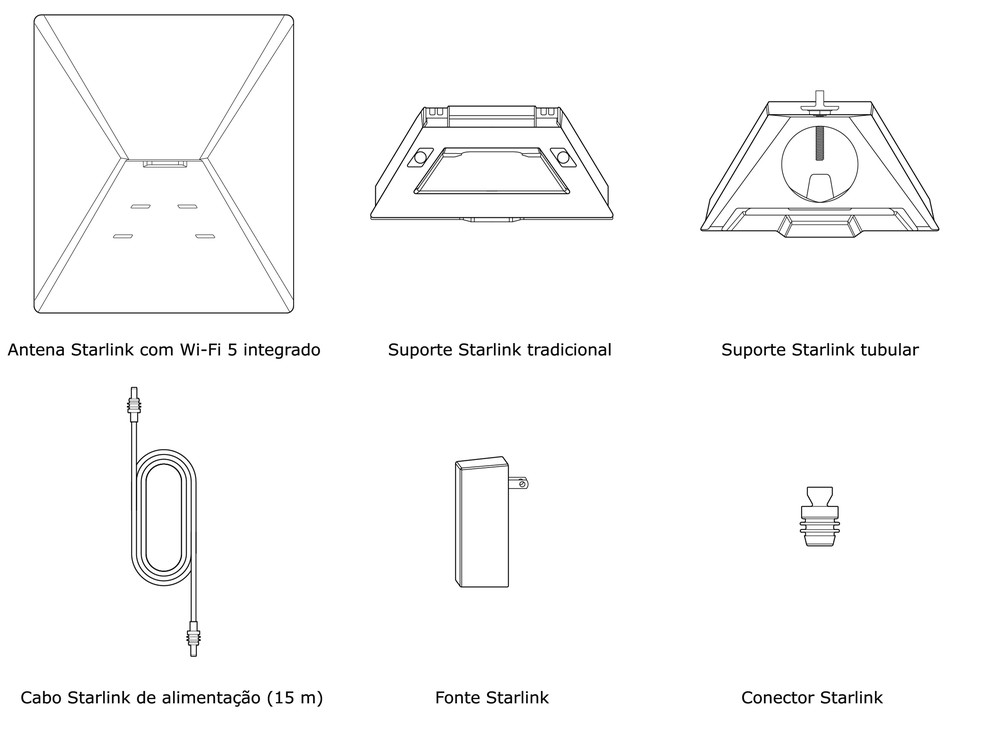 Antena Starlink com Wi-Fi 5 integrado

Suporte Starlink tradicional

Suporte Starlink tubular

Cabo Starlink de alimentação (15 m)

Fonte Starlink

Conector Starlink