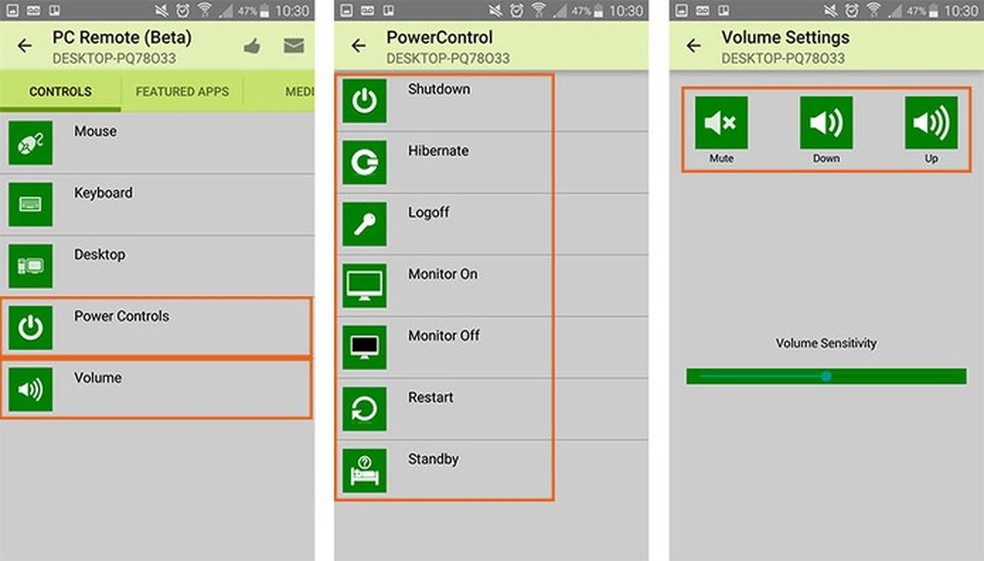 47% 10:30

PC Remote (Beta)
DESKTOP-PQ78O33

CONTROLS
FEATURED APPS
MEDI

Mouse

Keyboard

Desktop

Power Controls

Volume

47% 10:30

PowerControl
DESKTOP-PQ78O33

Shutdown

Hibernate

Logoff

Monitor On

Monitor Off

Restart

Standby

47% 10:30

Volume Settings
DESKTOP-PQ78O33

Mute
Down
Up

Volume Sensitivity