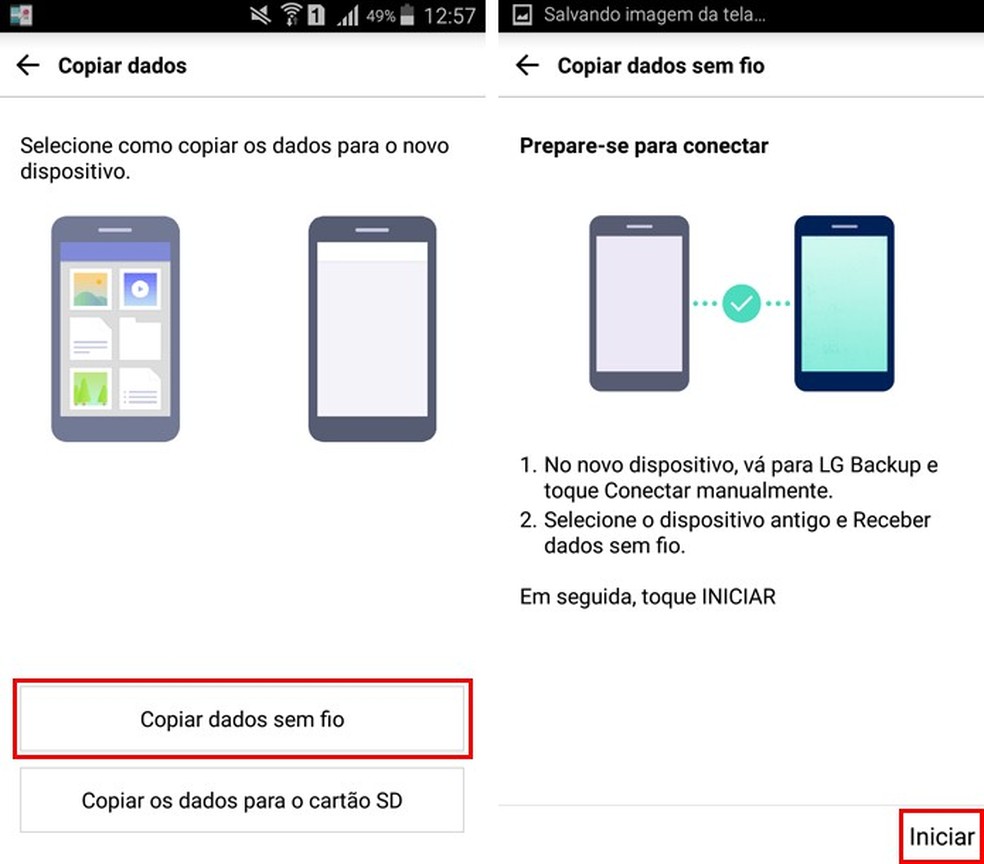 1 49% 12:57

Copiar dados

Selecione como copiar os dados para o novo dispositivo.

Copiar dados sem fio

Copiar os dados para o cartão SD

Salvando imagem da tela...

Copiar dados sem fio

Prepare-se para conectar

1. No novo dispositivo, vá para LG Backup e toque Conectar manualmente.
2. Selecione o dispositivo antigo e Receber dados sem fio.

Em seguida, toque INICIAR

Iniciar