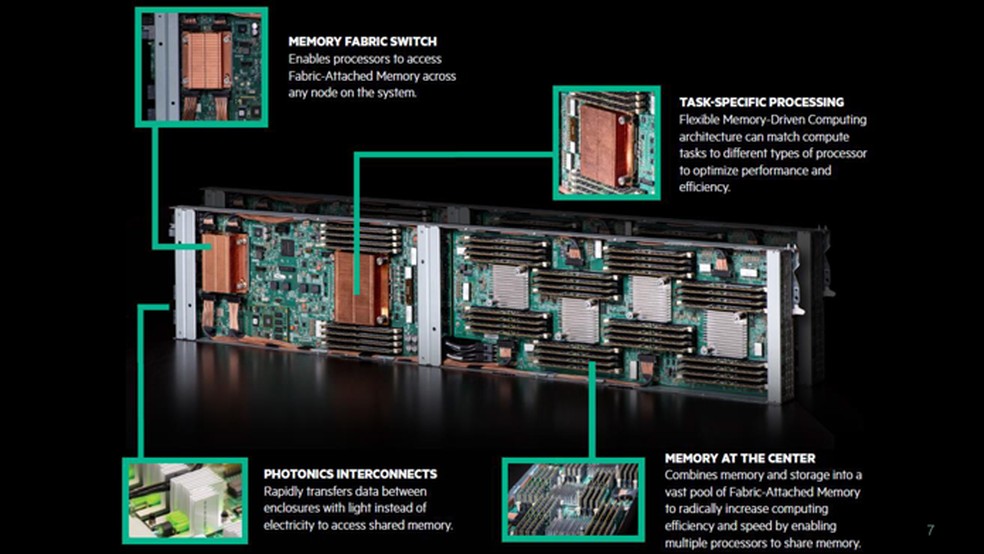 MEMORY FABRIC SWITCH
Enables processors to access Fabric-Attached Memory across any node on the system.

TASK-SPECIFIC PROCESSING
Flexible Memory-Driven Computing architecture can match compute tasks to different types of processor to optimize performance and efficiency.

PHOTONICS INTERCONNECTS
Rapidly transfers data between enclosures with light instead of electricity to access shared memory.

MEMORY AT THE CENTER
Combines memory and storage into a vast pool of Fabric-Attached Memory to radically increase computing efficiency and speed by enabling multiple processors to share memory.

7