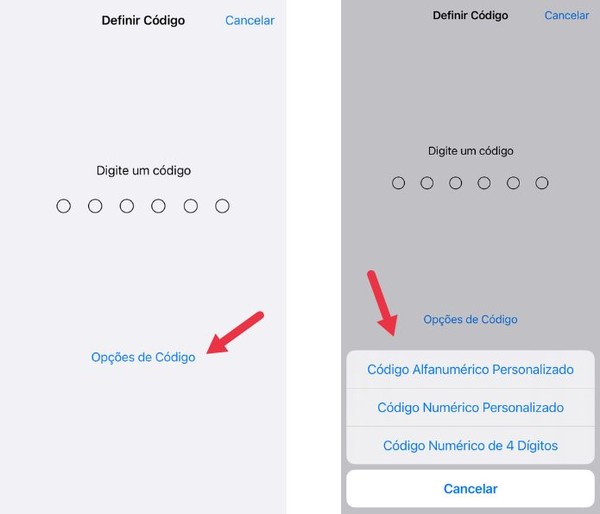 Definir Código Cancelar

Digite um código

Opções de Código

Definir Código Cancelar

Digite um código

Opções de Código

Código Alfanumérico Personalizado

Código Numérico Personalizado

Código Numérico de 4 Dígitos

Cancelar