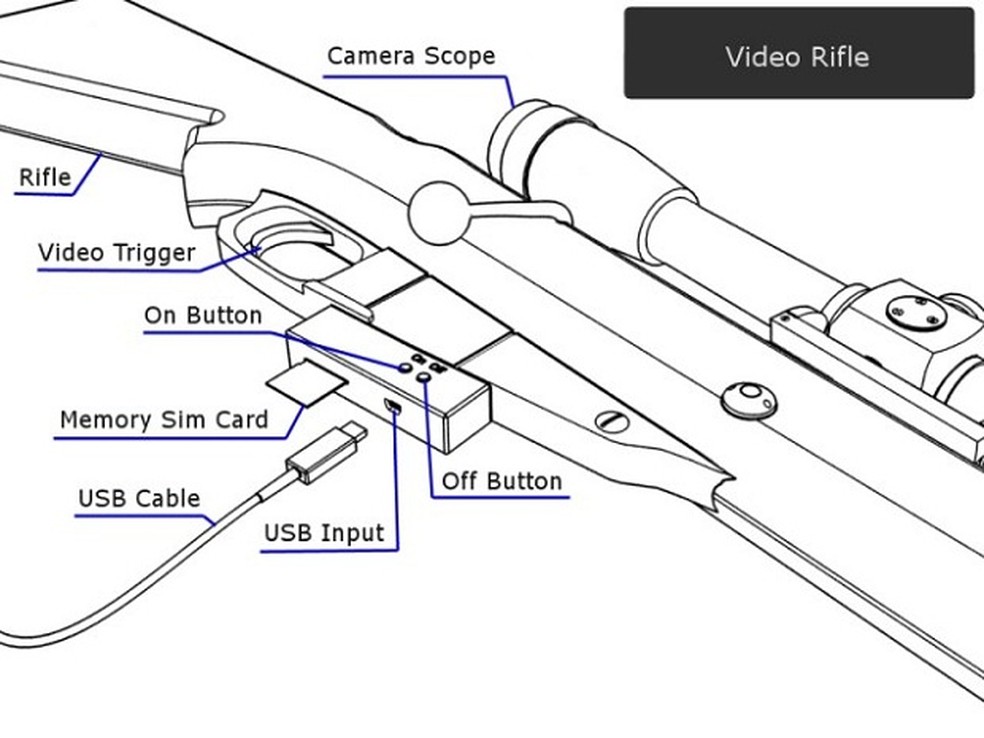 Video Rifle

Camera Scope

Rifle

Video Trigger

On Button

Memory Sim Card

USB Cable

USB Input

Off Button