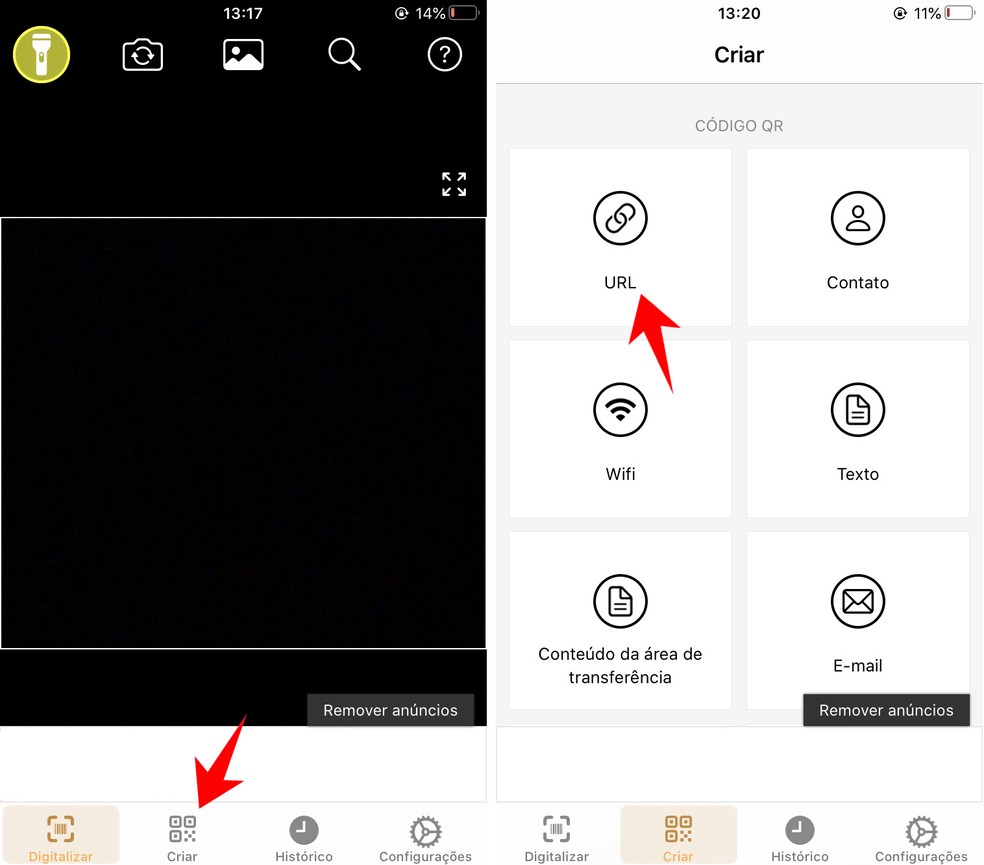 13:17
14%

Remover anúncios

Digitalizar
Criar
Histórico
Configurações

13:20
11%

Criar

CÓDIGO QR

URL
Contato
Wifi
Texto
Conteúdo da área de transferência
E-mail

Remover anúncios

Digitalizar
Criar
Histórico
Configurações