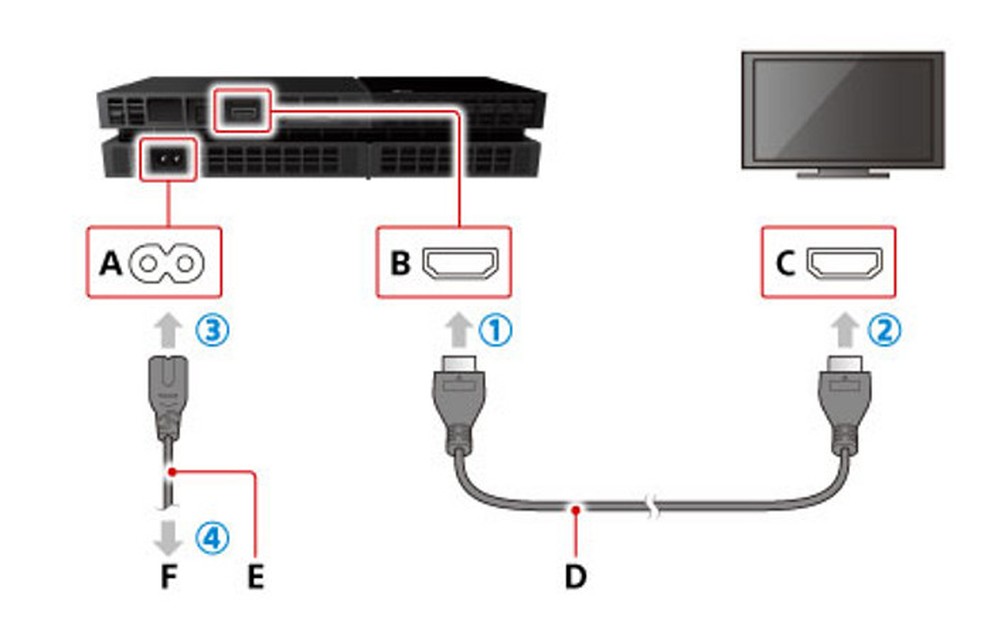 A

B

C

③

①

②

④

F

E

D