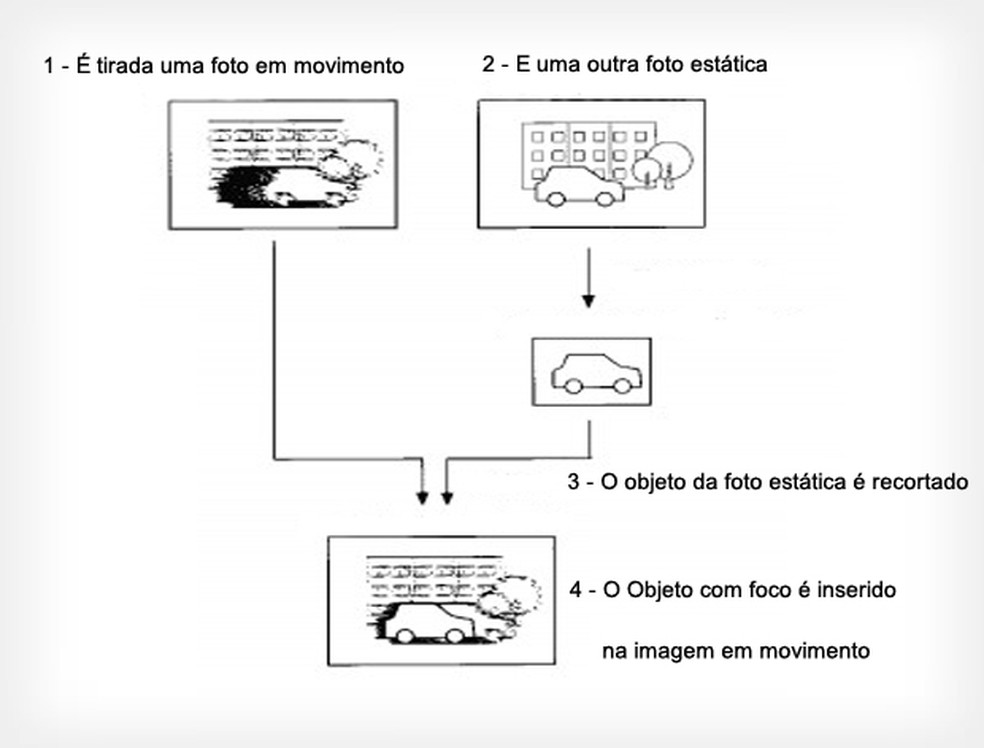 1 - É tirada uma foto em movimento

2 - E uma outra foto estática

3 - O objeto da foto estática é recortado

4 - O Objeto com foco é inserido

na imagem em movimento