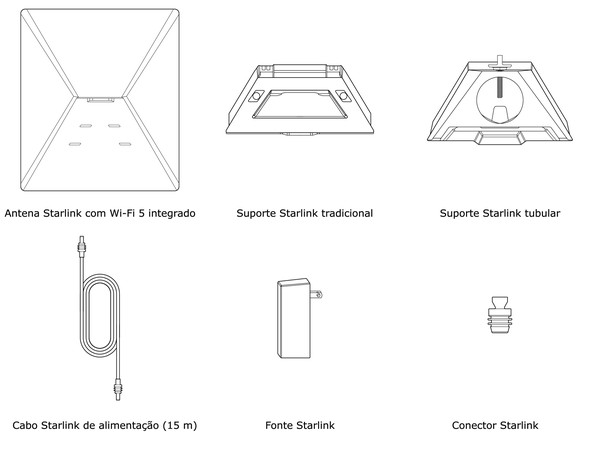 Antena Starlink com Wi-Fi 5 integrado

Suporte Starlink tradicional

Suporte Starlink tubular

Cabo Starlink de alimentação (15 m)

Fonte Starlink

Conector Starlink