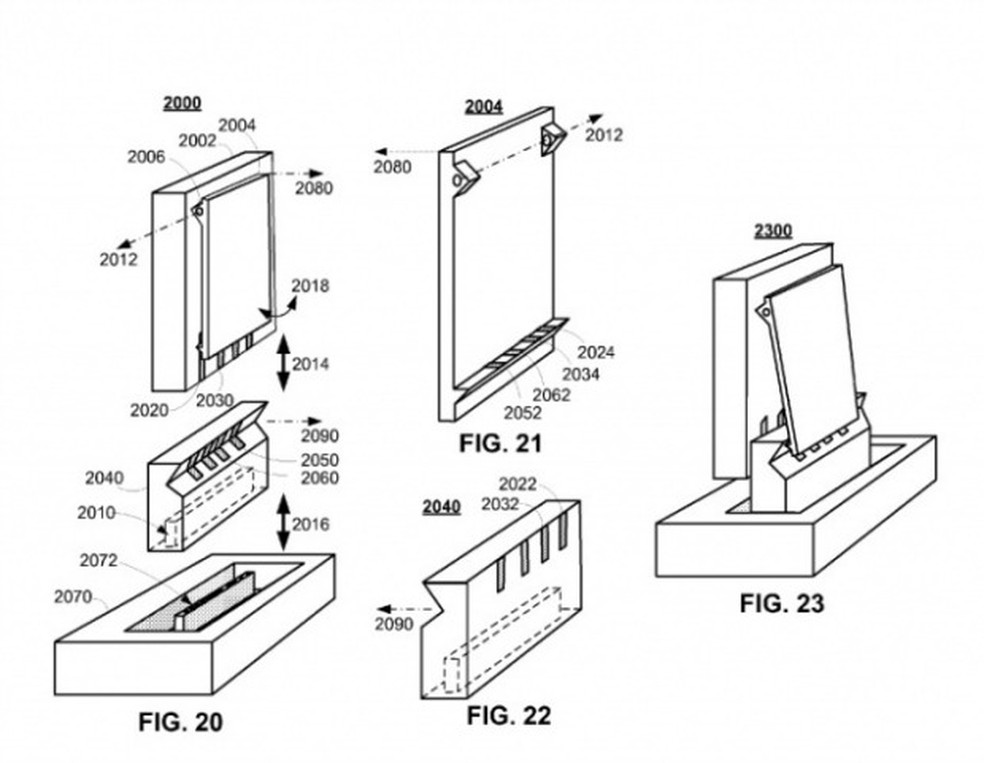 2000
2004
2002
2006
2080
2012
2018
2014
2020
2030
2090
2050
2060
2040
2010
2016
2072
2070
FIG. 20

2004
2012
2080
2024
2034
2062
2052
FIG. 21

2040
2022
2032
2090
FIG. 22

2300
FIG. 23